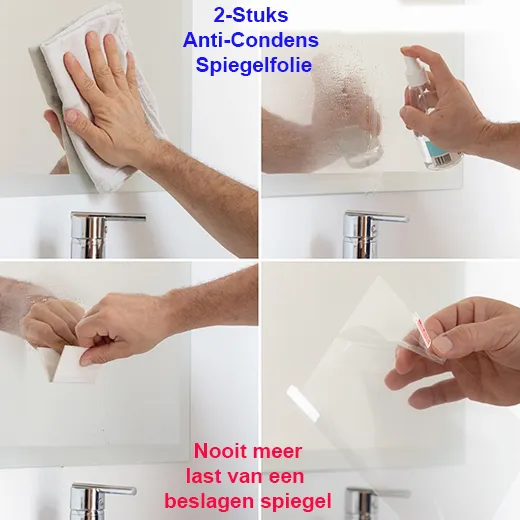 2-Stuks
Anti-Condens
Spiegelfolie

Nooit meer
last van een
beslagen spiegel