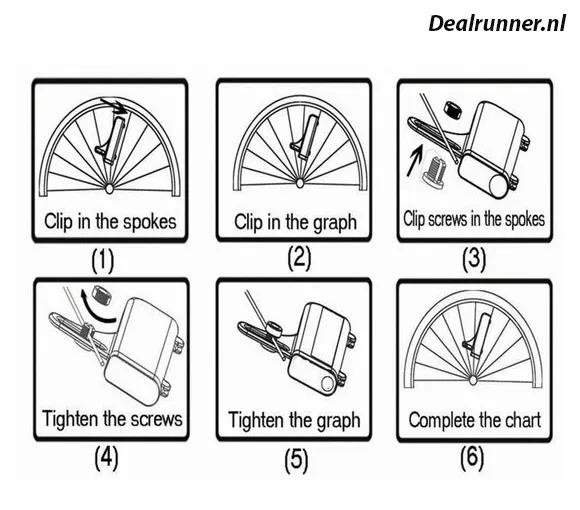 Dealrunner.nl

Clip in the spokes
(1)

Clip in the graph
(2)

Clip screws in the spokes
(3)

Tighten the screws
(4)

Tighten the graph
(5)

Complete the chart
(6)