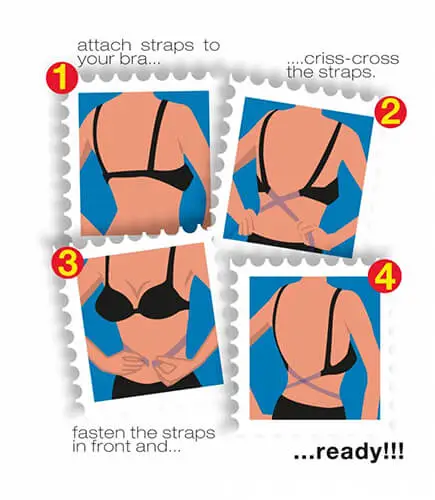 attach straps to your bra...

1

....criss-cross the straps.

2

3

4

fasten the straps in front and...

...ready!!!