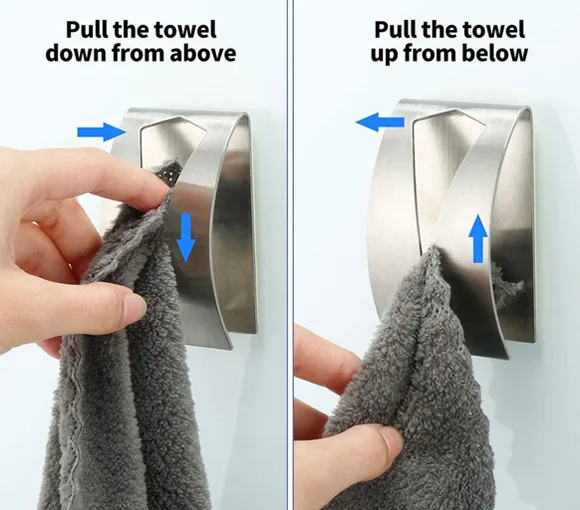 Pull the towel down from above

Pull the towel up from below