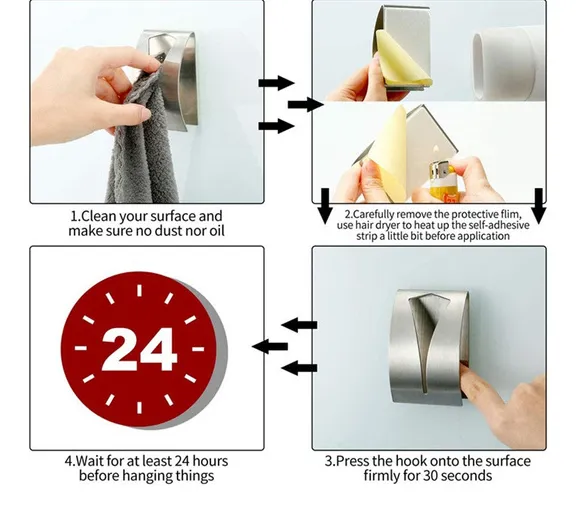 1.Clean your surface and make sure no dust nor oil

2.Carefully remove the protective flim, use hair dryer to heat up the self-adhesive strip a little bit before application

24

4.Wait for at least 24 hours before hanging things

3.Press the hook onto the surface firmly for 30 seconds